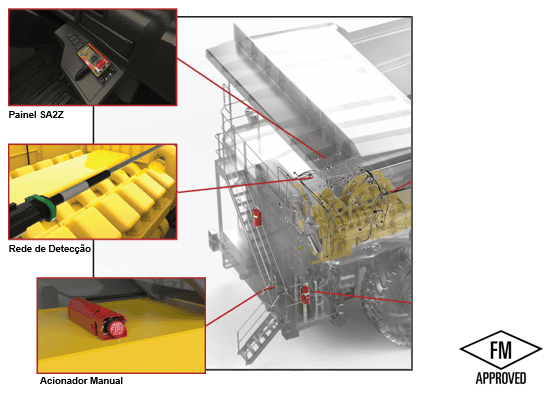 Painel SA2Z

Rede de Detecção

FIRE

Acionador Manual

FM
APPROVED